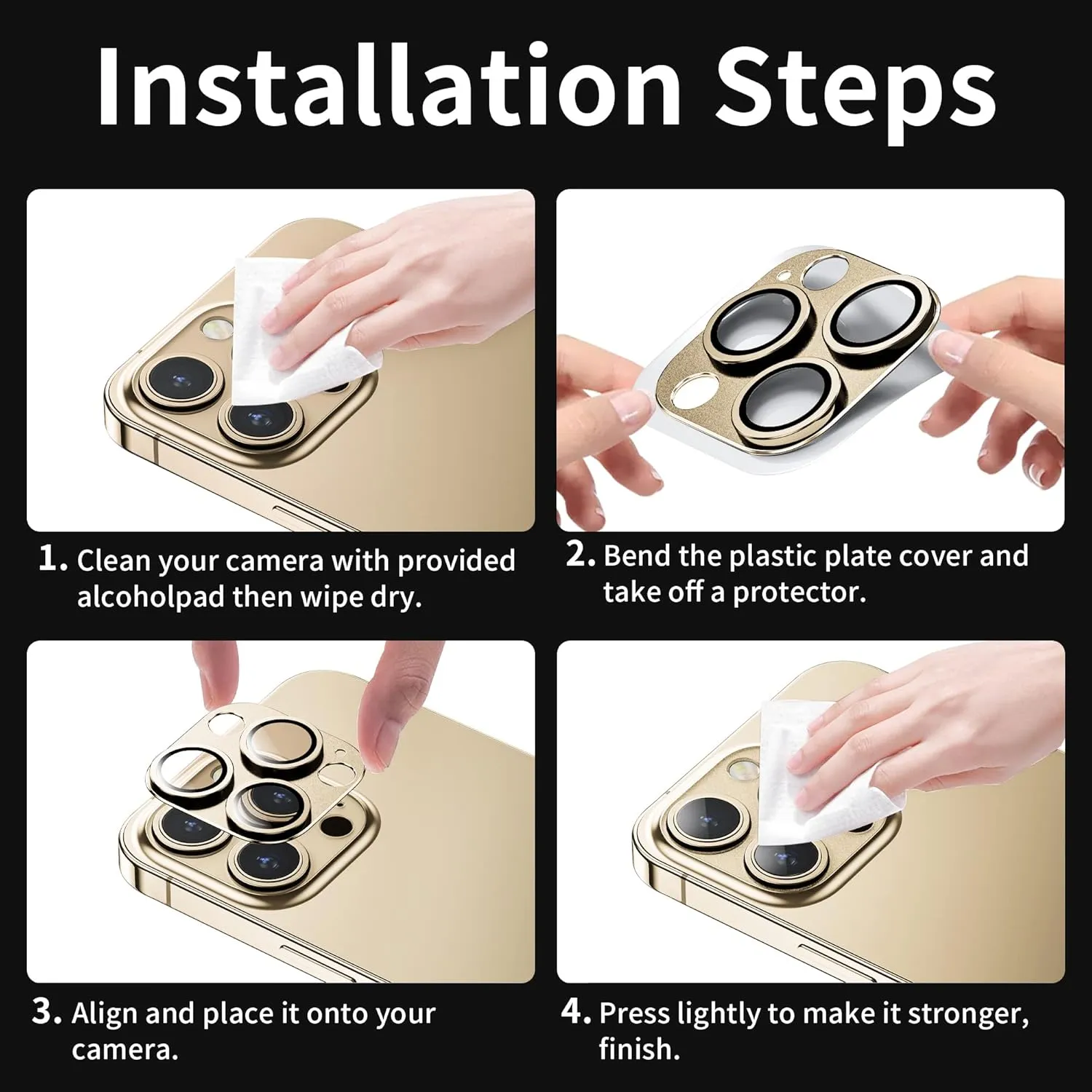 Installation Steps

1. Clean your camera with provided alcoholpad then wipe dry.

2. Bend the plastic plate cover and take off a protector.

3. Align and place it onto your camera.

4. Press lightly to make it stronger, finish.